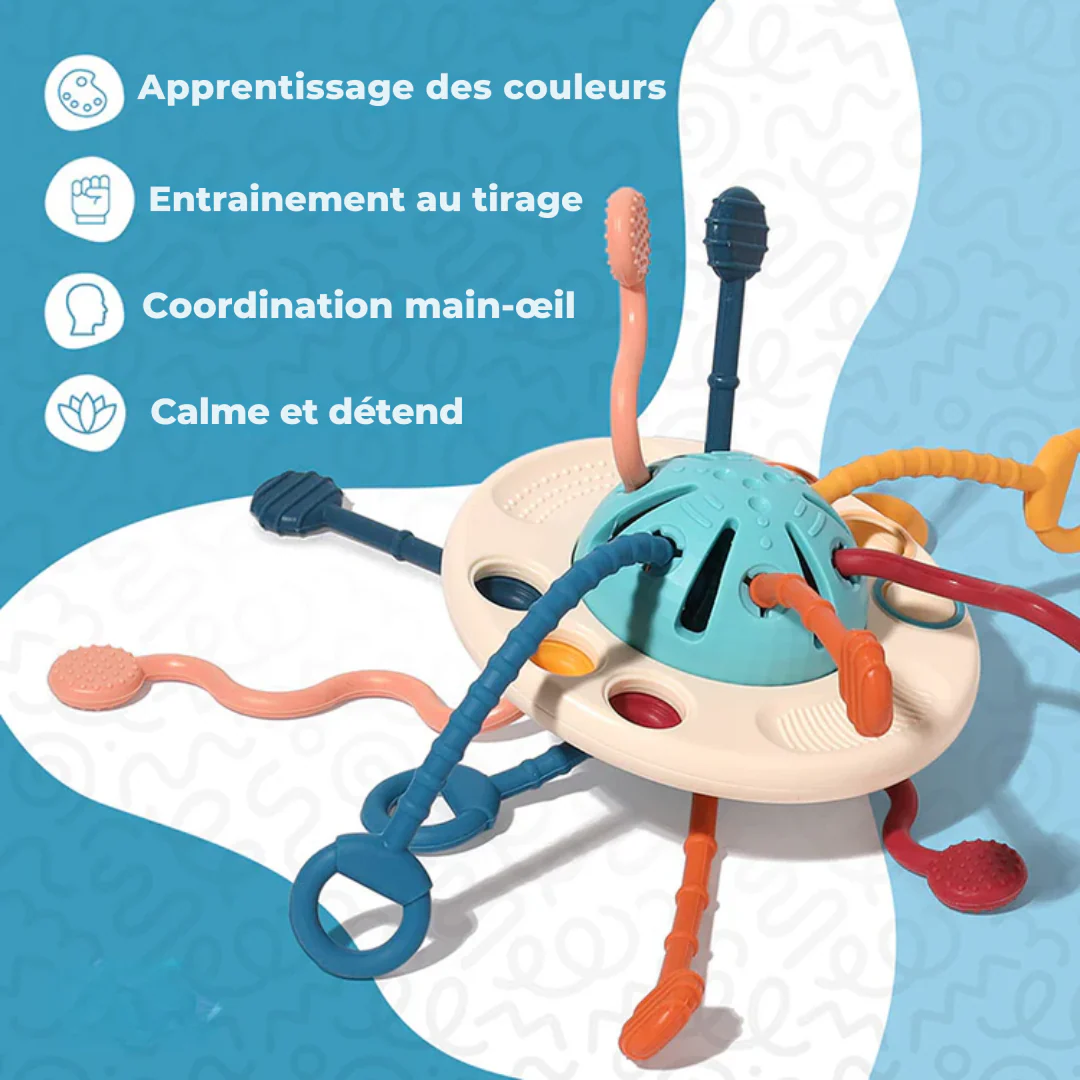 Apprentissage des couleurs

Entrainement au tirage

Coordination main-œil

Calme et détend